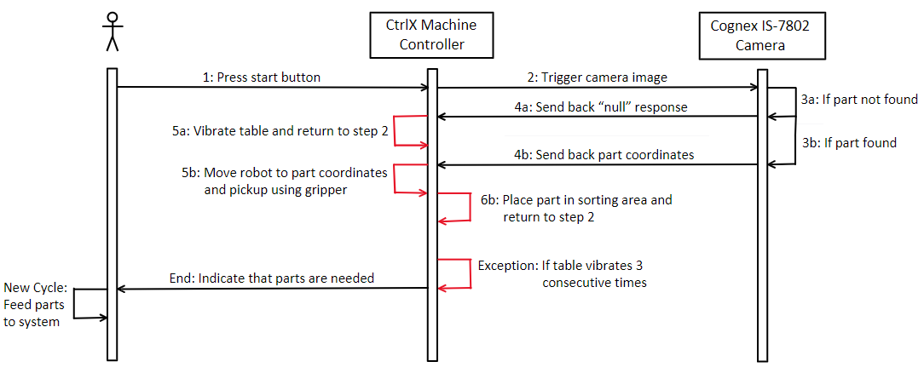 CtrlX Machine Controller

Cognex IS-7802 Camera

1: Press start button

2: Trigger camera image

3a: If part not found

4a: Send back “null” response

5a: Vibrate table and return to step 2

3b: If part found

4b: Send back part coordinates

5b: Move robot to part coordinates and pickup using gripper

6b: Place part in sorting area and return to step 2

Exception: If table vibrates 3 consecutive times

End: Indicate that parts are needed

New Cycle: Feed parts to system